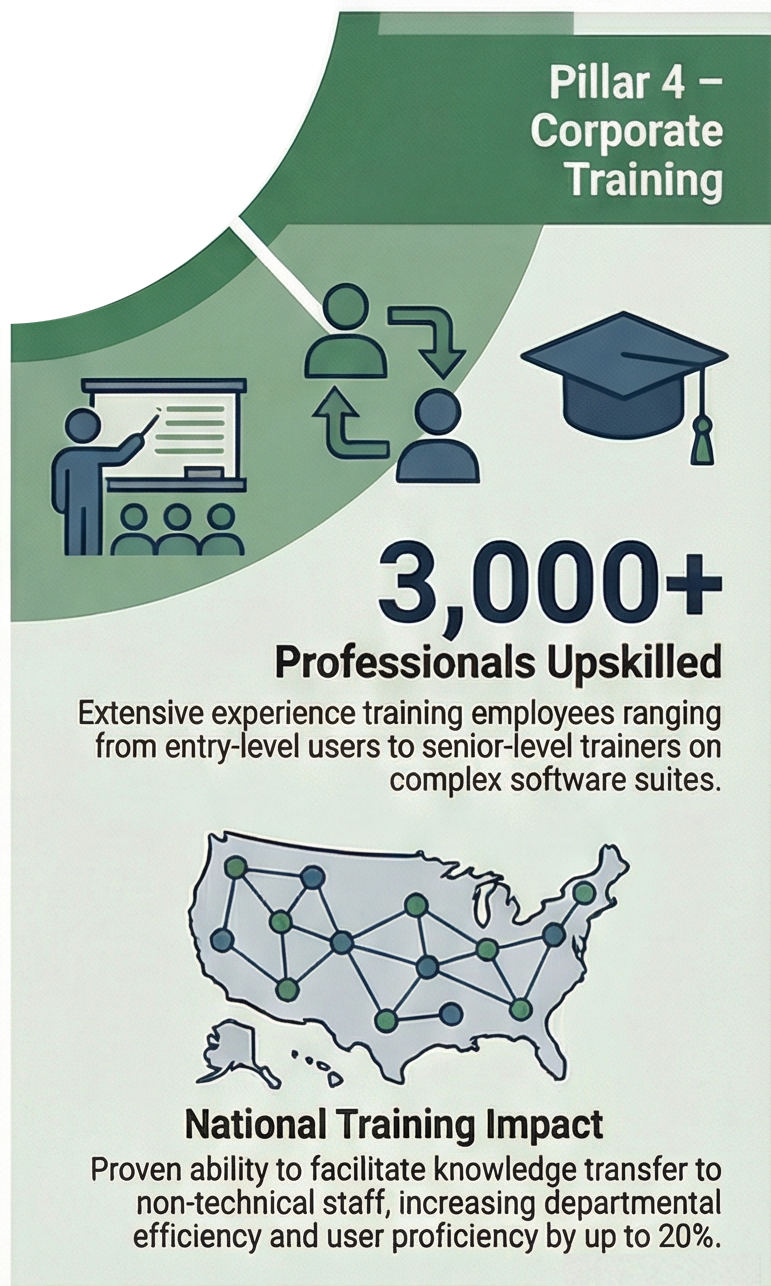 Pillar 4 – Corporate Training

3,000+
Professionals Upskilled

Extensive experience training employees ranging from entry-level users to senior-level trainers on complex software suites.

National Training Impact

Proven ability to facilitate knowledge transfer to non-technical staff, increasing departmental efficiency and user proficiency by up to 20%.