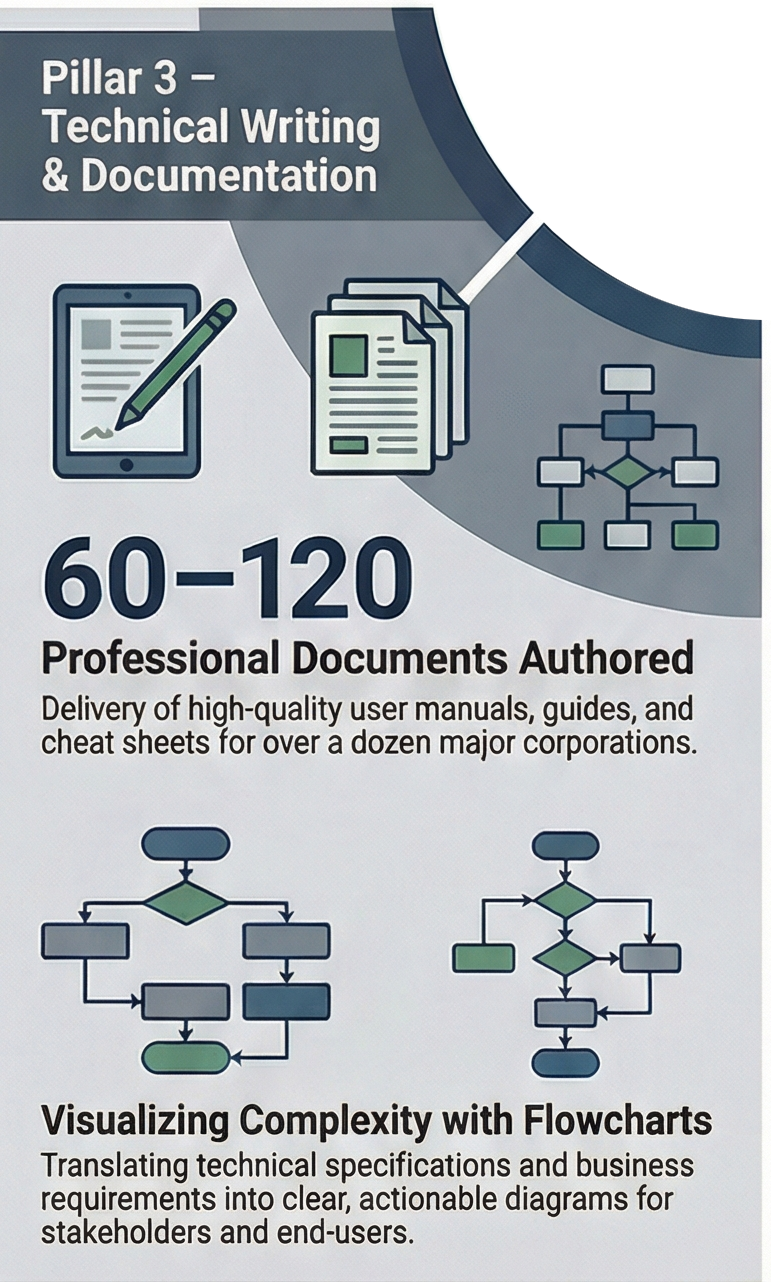 Pillar 3 – Technical Writing & Documentation

60–120

Professional Documents Authored

Delivery of high-quality user manuals, guides, and cheat sheets for over a dozen major corporations.

Visualizing Complexity with Flowcharts

Translating technical specifications and business requirements into clear, actionable diagrams for stakeholders and end-users.