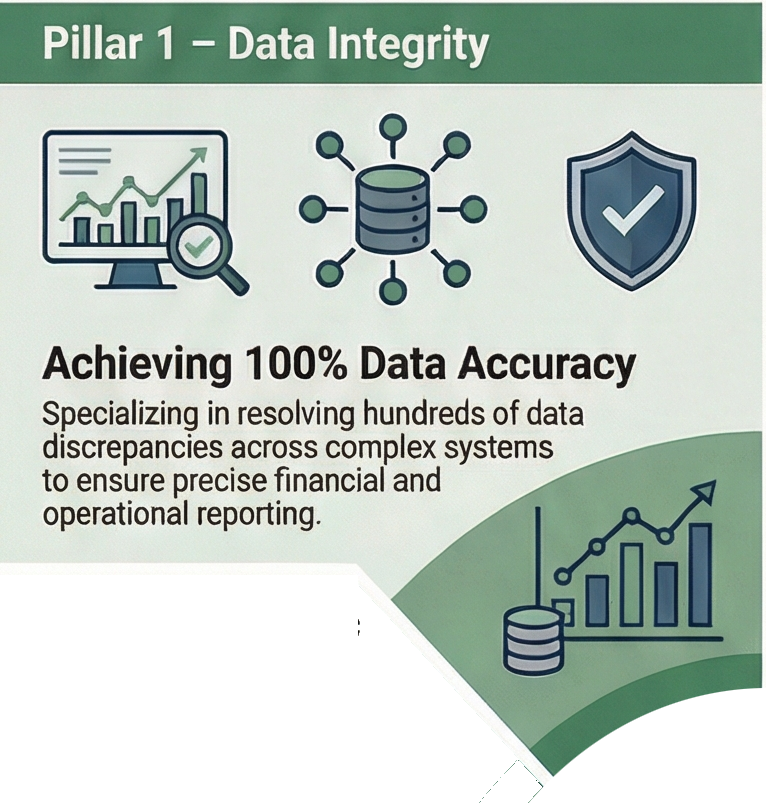 Pillar 1 – Data Integrity

Achieving 100% Data Accuracy

Specializing in resolving hundreds of data discrepancies across complex systems to ensure precise financial and operational reporting.